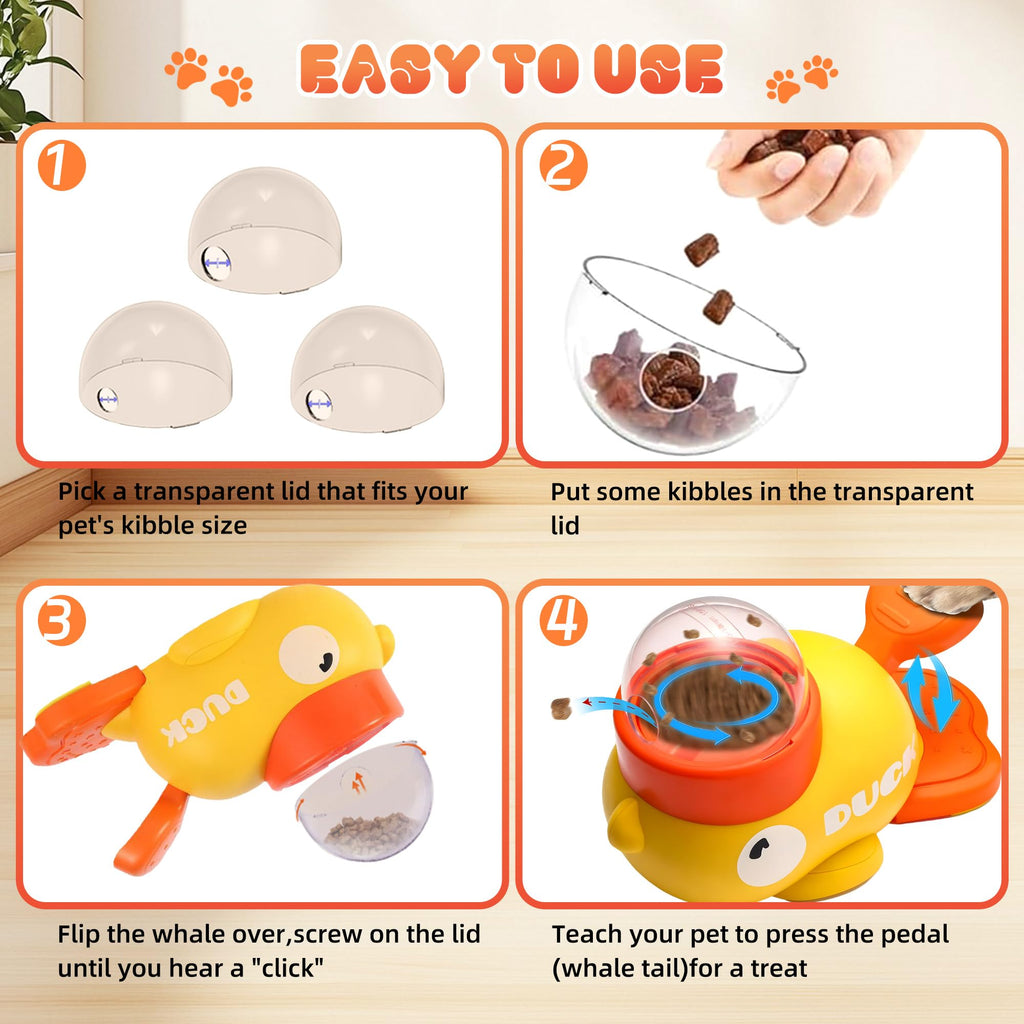 EASY TO USE

1

Pick a transparent lid that fits your pet's kibble size

2

Put some kibbles in the transparent lid

3

DUCK

Flip the whale over,screw on the lid until you hear a "click"

4

DUCK

Teach your pet to press the pedal (whale tail)for a treat